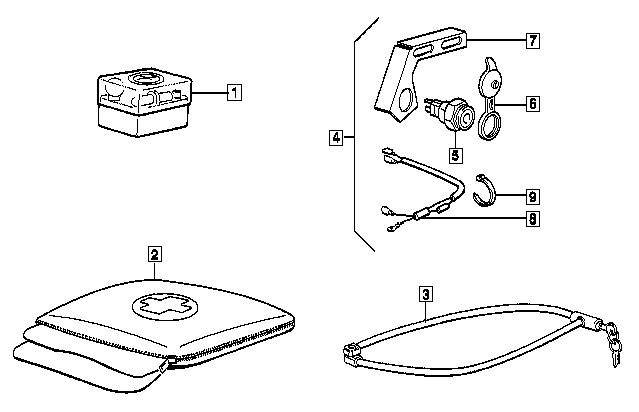 1
7
6
4
5
9
8
2
3