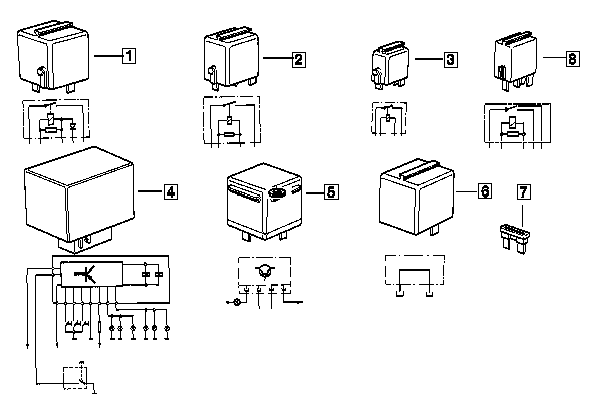 1
2
3
8
4
5
6
7