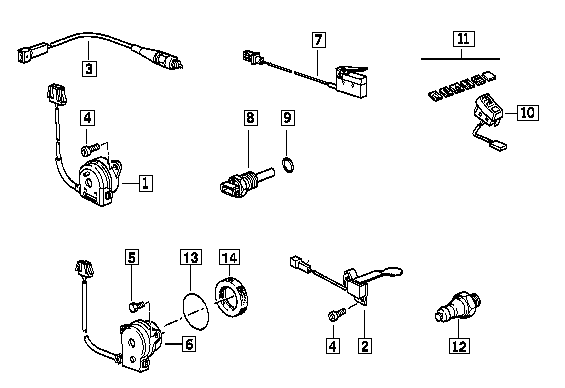 3
7
11
4
8
9
10
1
5
13
14
6
4
2
12