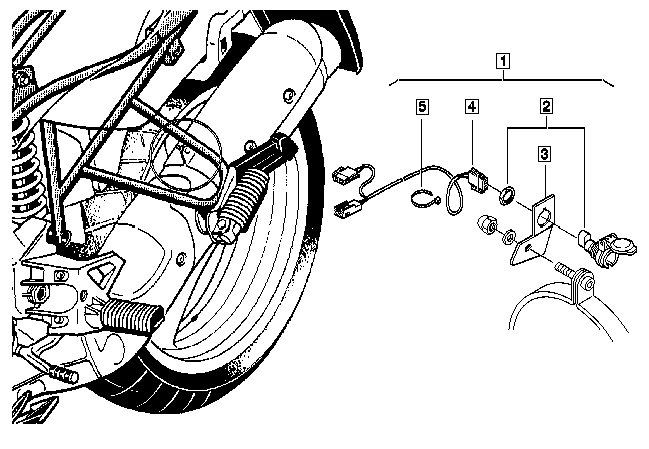 1
5
4
2
3