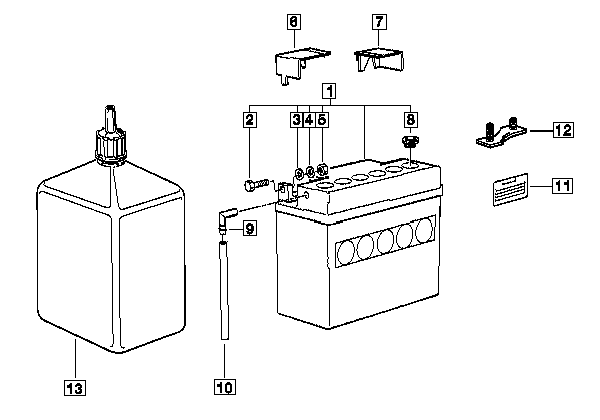 6
7
1
2
3
4
5
8
12
11
9
13
10