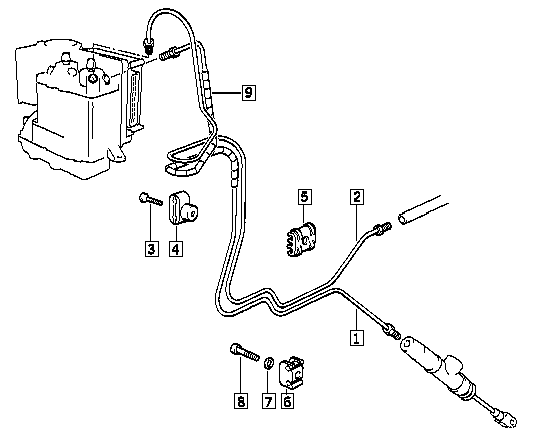 9
5
2
3
4
1
8
7
6