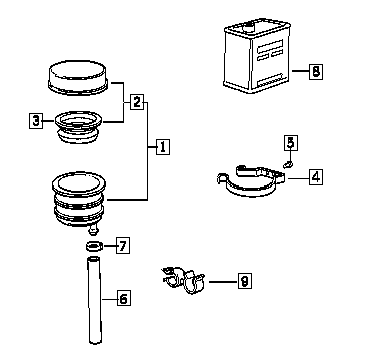 8
2
3
1
5
4
7
9
6