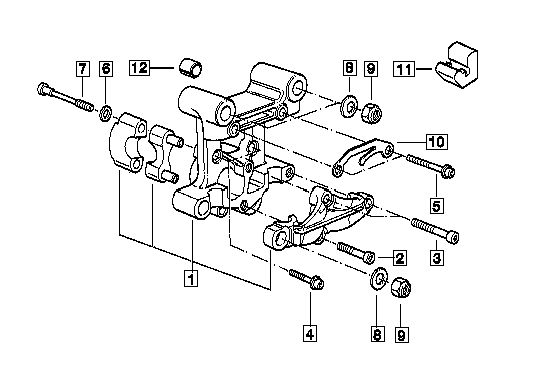 7
6
12
8
9
11
10
5
3
2
1
4
8
9