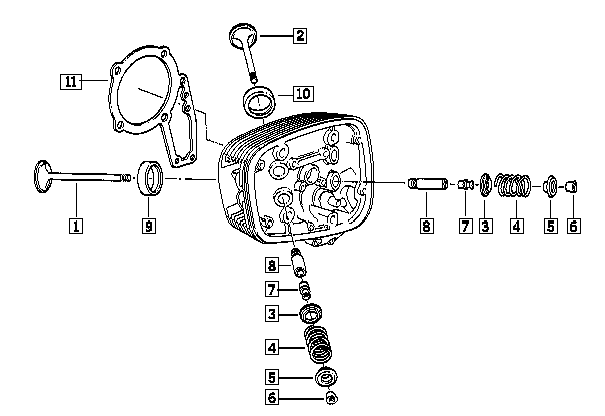 2
11
10
1
9
8
7
3
4
5
6
8
7
3
4
5
6