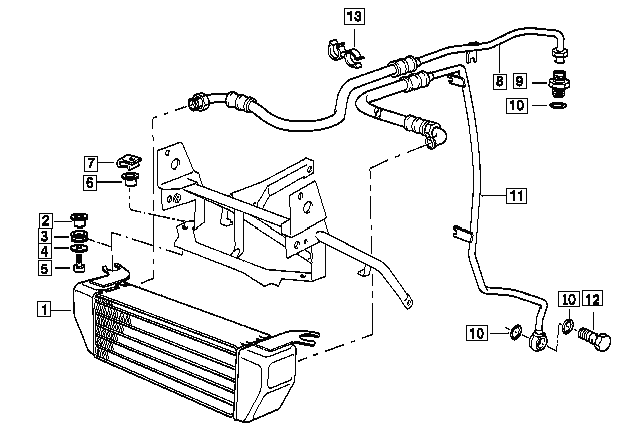 13
8
9
10
7
6
11
2
3
4
5
1
10
12
10