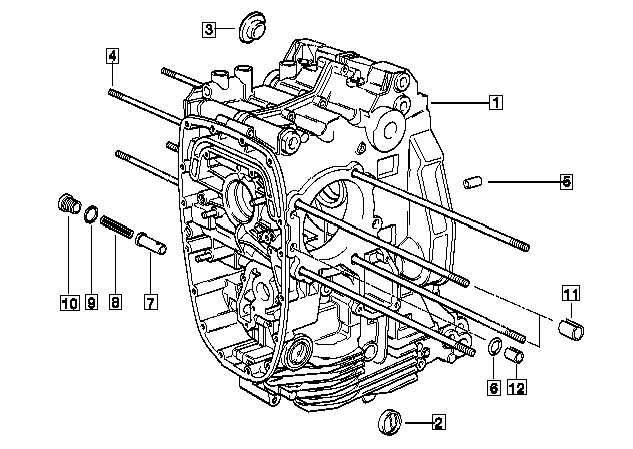 3
4
1
5
10
9
8
7
11
6
12
2