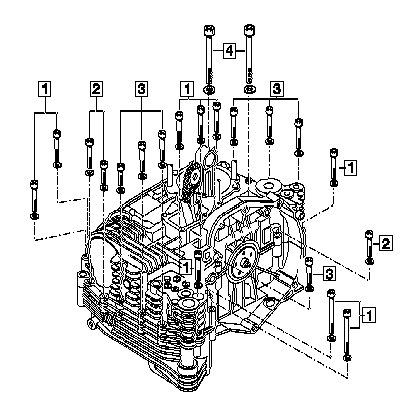 4
1
2
3
1
3
1
2
1
3
1