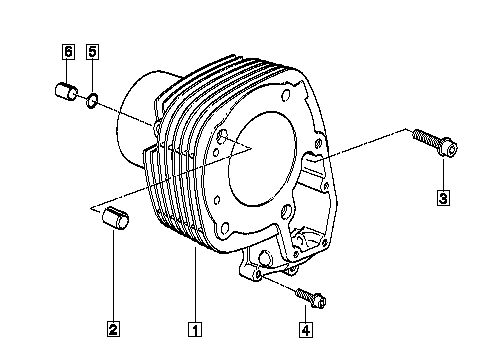 6
5
3
2
1
4