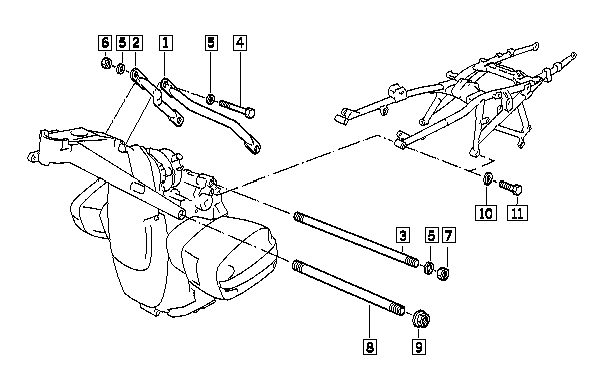 6 5 2 1 5 4

10 11

3 5 7

8 9