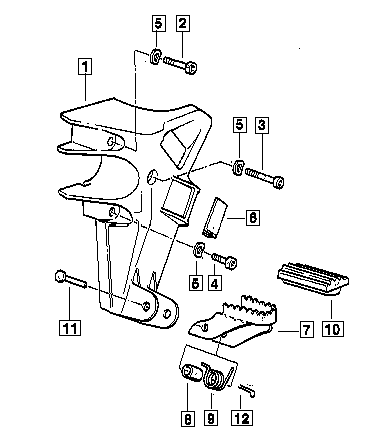 5
2
1
5
3
6
5
4
11
10
7
8
9
12