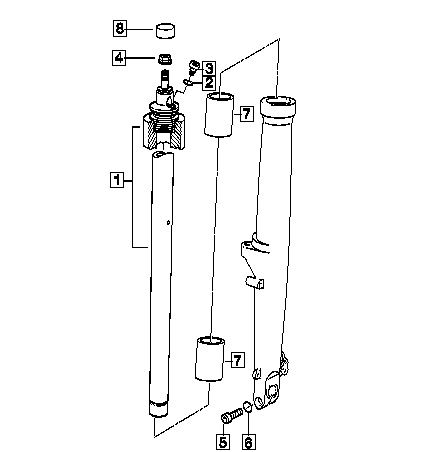 8
4
3
2
7
1
7
5
6