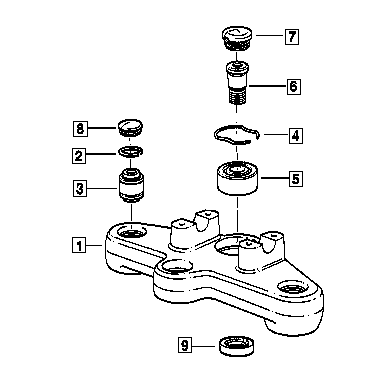 7
6
8
4
2
5
3
1
9