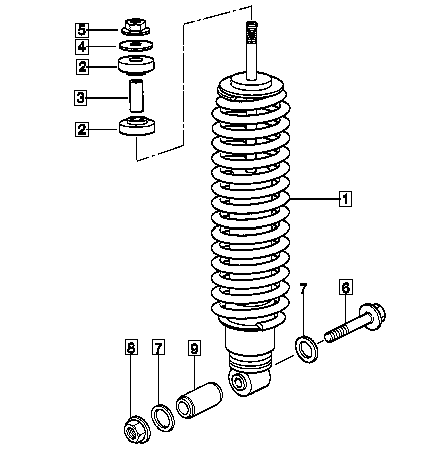 5
4
2
3
2
1
7
6
8
7
9