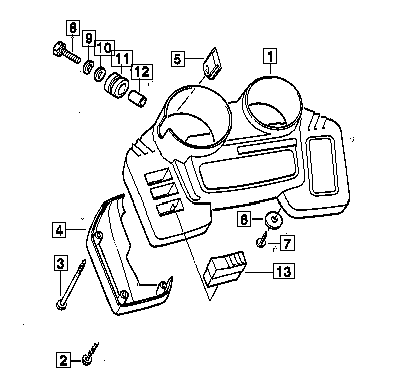 8
9
10
11
12
5
1
4
6
7
3
13
2