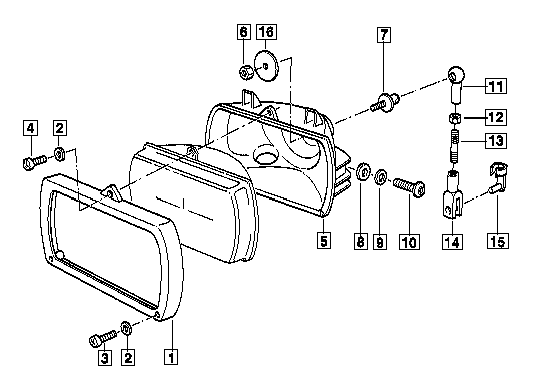 6
16
7
11
12
13
4
2
5
8
9
10
14
15
3
2
1