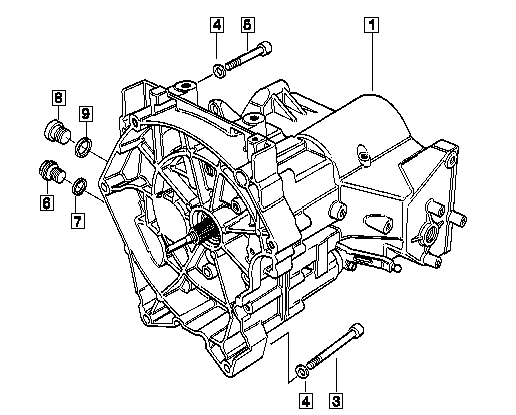 4
5
1
8
9
6
7
4
3