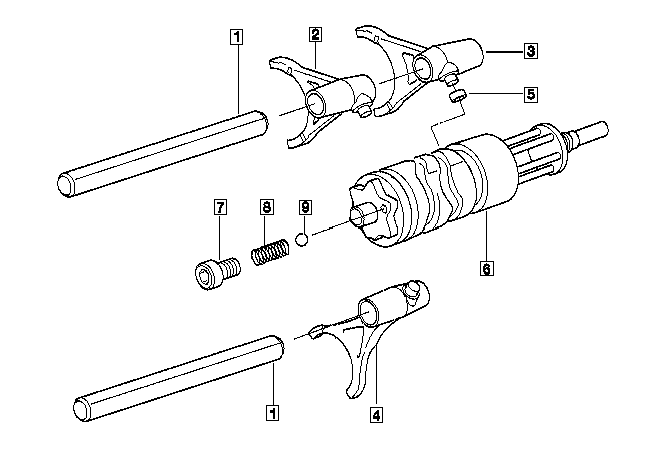 1
2
3
5
7
8
9
6
1
4