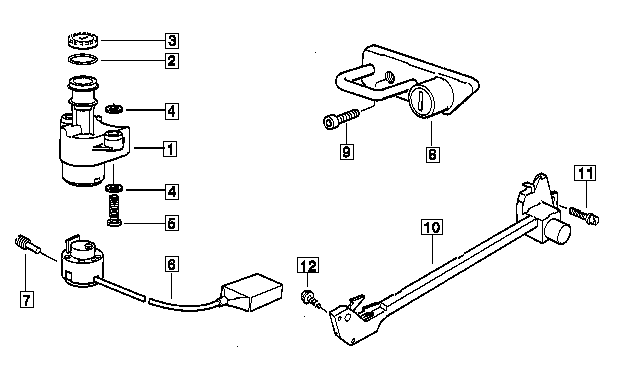 3
2
4
1
4
5
7
6
9
8
11
10
12