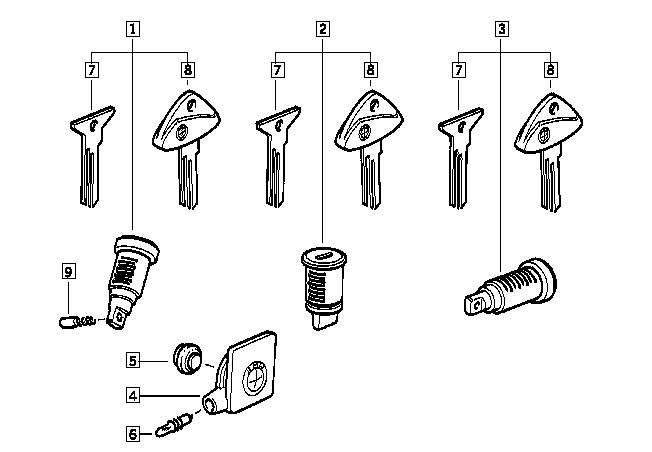 1
7
8
2
7
8
3
7
8
9
5
4
6